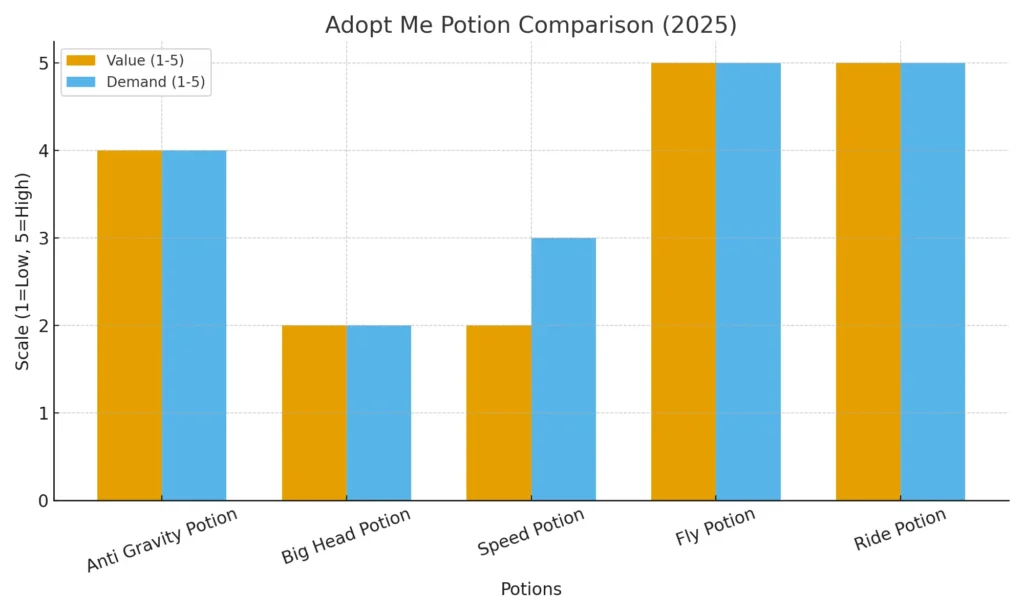 Adopt Me Potion Comparison (2025)

Value (1-5)
Demand (1-5)

Scale (1=Low, 5=High)

5
4
3
2
1
0

Anti Gravity Potion
Big Head Potion
Speed Potion
Fly Potion
Ride Potion

Potions